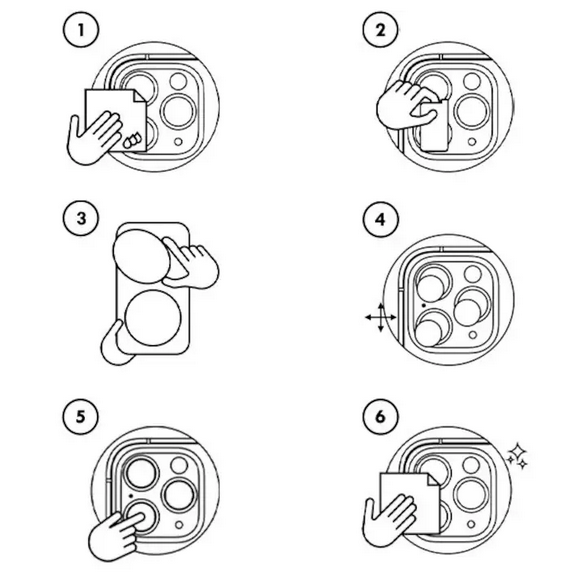 1

2

3

4

5

6